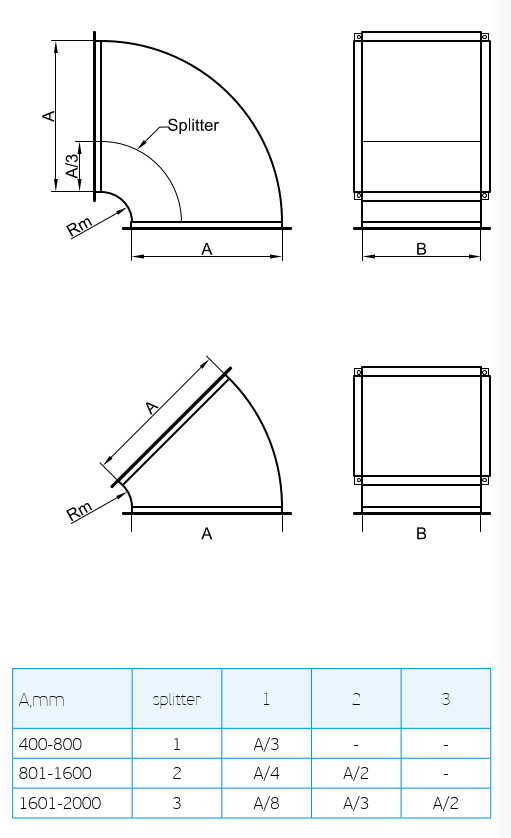 A

Splitter

A/3

Rm

A

B

A

Rm

A

B

| A,mm | splitter | 1 | 2 | 3 |
|---|---|---|---|---|
| 400-800 | 1 | A/3 | - | - |
| 801-1600 | 2 | A/4 | A/2 | - |
| 1601-2000 | 3 | A/8 | A/3 | A/2 |